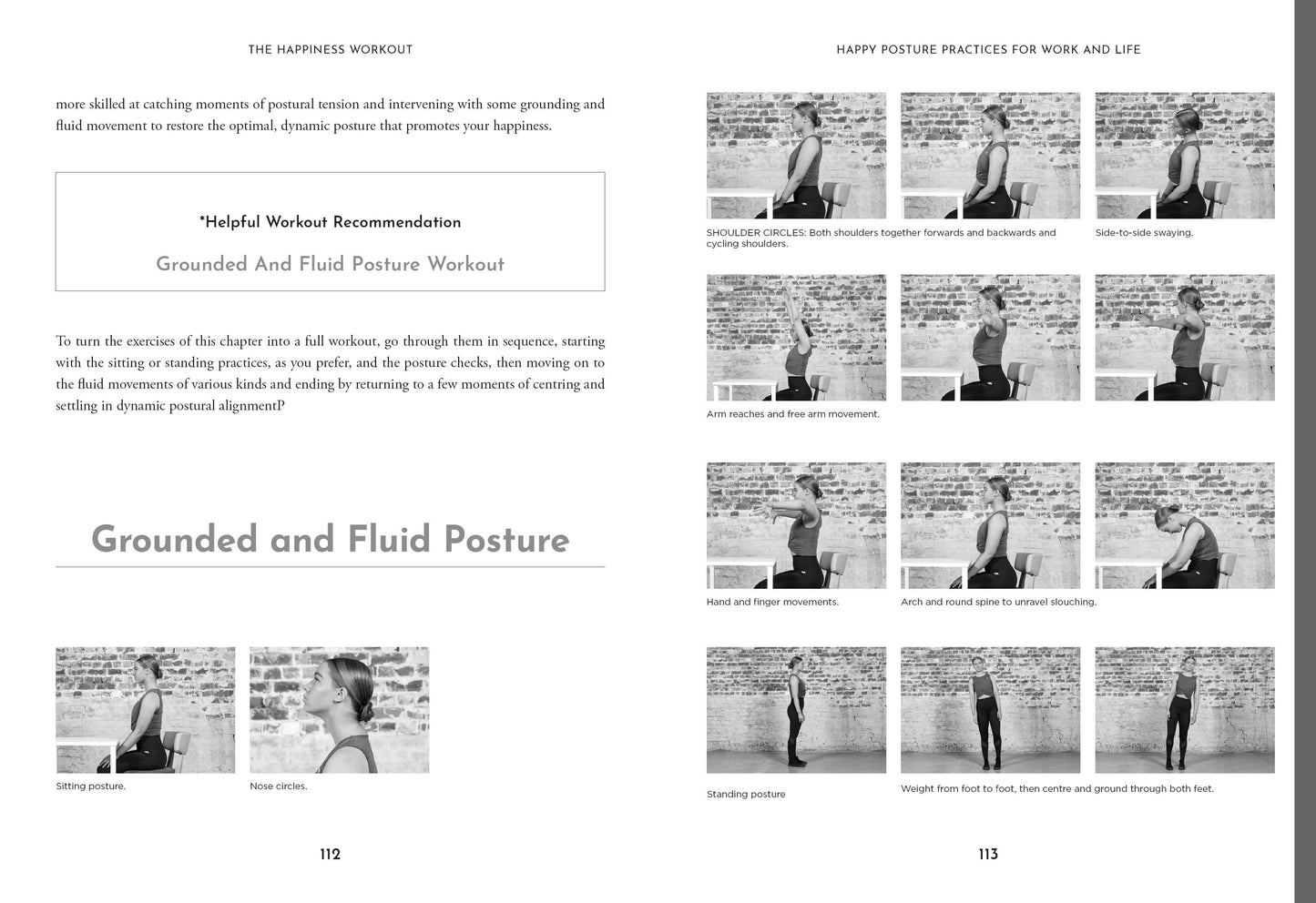 THE HAPPINESS WORKOUT

more skilled at catching moments of postural tension and intervening with some grounding and fluid movement to restore the optimal, dynamic posture that promotes your happiness.

*Helpful Workout Recommendation

Grounded And Fluid Posture Workout

To turn the exercises of this chapter into a full workout, go through them in sequence, starting with the sitting or standing practices, as you prefer, and the posture checks, then moving on to the fluid movements of various kinds and ending by returning to a few moments of centring and settling in dynamic postural alignmentP

Grounded and Fluid Posture

Sitting posture.

Nose circles.

112

HAPPY POSTURE PRACTICES FOR WORK AND LIFE

SHOULDER CIRCLES: Both shoulders together forwards and backwards and cycling shoulders.

Side-to-side swaying.

Arm reaches and free arm movement.

Hand and finger movements.

Arch and round spine to unravel slouching.

Standing posture

Weight from foot to foot, then centre and ground through both feet.

113